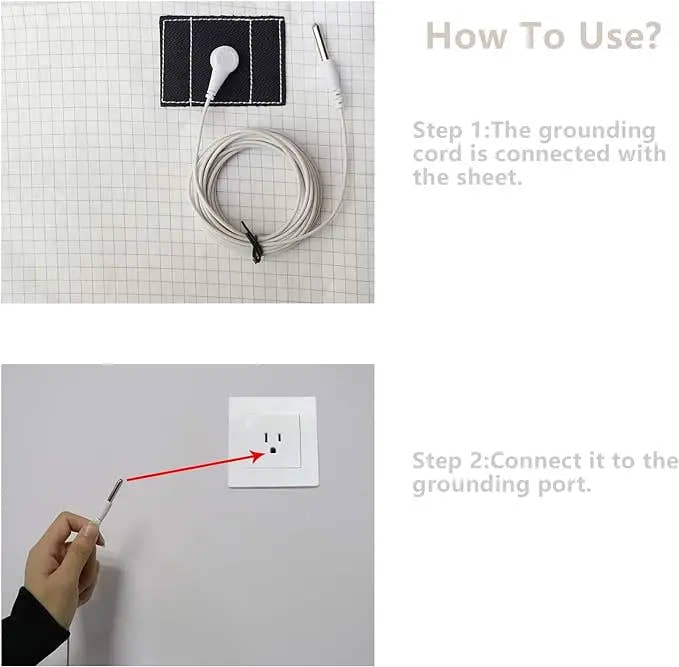 How To Use?

Step 1:The grounding cord is connected with the sheet.

Step 2:Connect it to the grounding port.